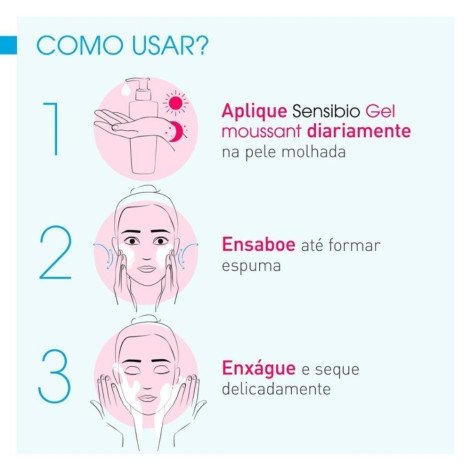 COMO USAR?

1

Aplique Sensibio Gel moussant diariamente na pele molhada

2

Ensaboe até formar espuma

3

Enxágue e seque delicadamente