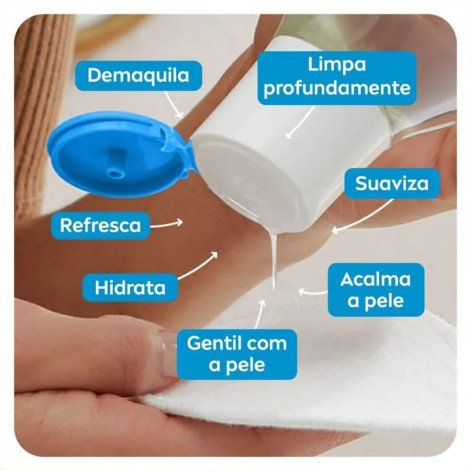 Demaquila

Limpa profundamente

Suaviza

Refresca

Hidrata

Acalma a pele

Gentil com a pele