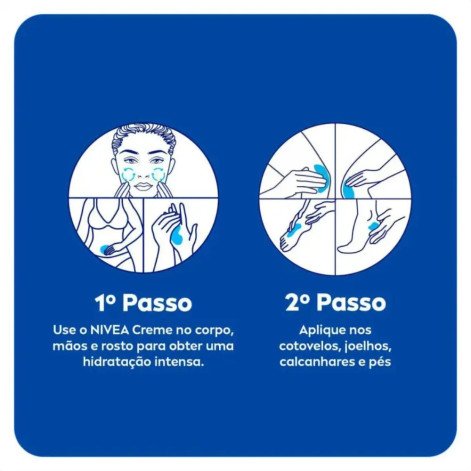 1º Passo

Use o NIVEA Creme no corpo, mãos e rosto para obter uma hidratação intensa.

2º Passo

Aplique nos cotovelos, joelhos, calcanhares e pés